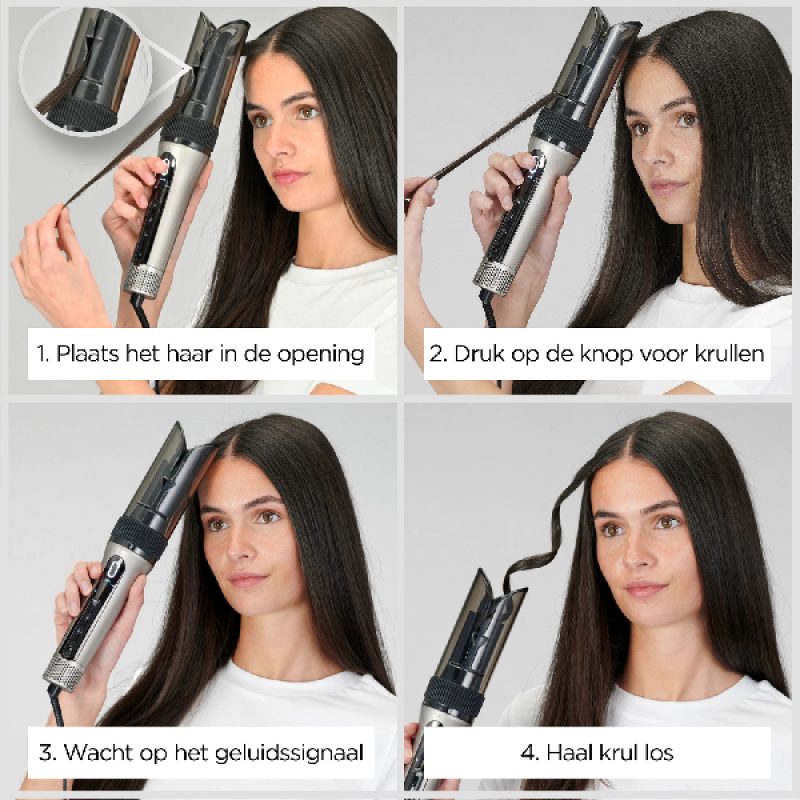 1. Plaats het haar in de opening

2. Druk op de knop voor krullen

3. Wacht op het geluidssignaal

4. Haal krul los